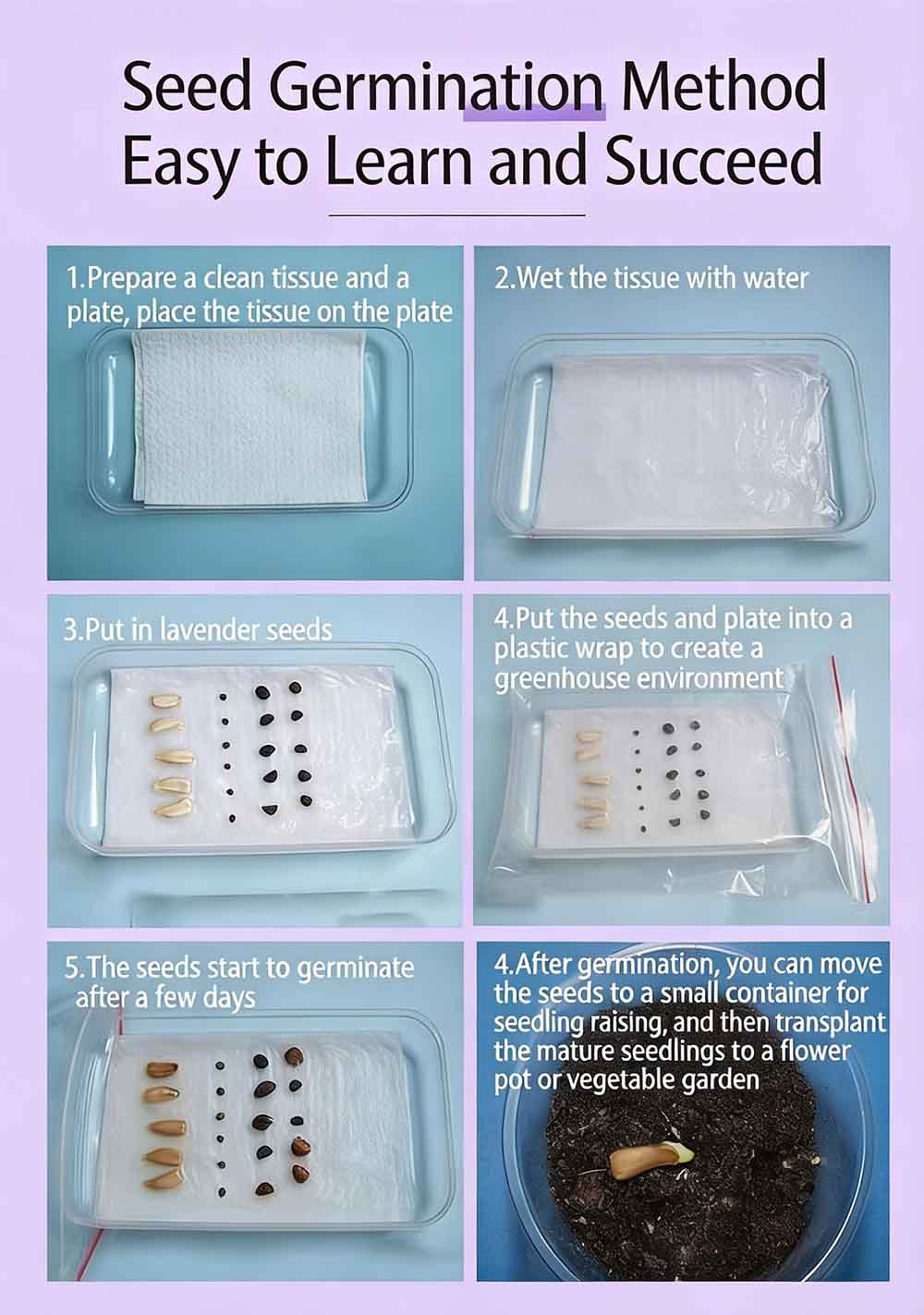 Seed Germination Method
Easy to Learn and Succeed

1.Prepare a clean tissue and a plate, place the tissue on the plate

2.Wet the tissue with water

3.Put in lavender seeds

4.Put the seeds and plate into a plastic wrap to create a greenhouse environment

5.The seeds start to germinate after a few days

4.After germination, you can move the seeds to a small container for seedling raising, and then transplant the mature seedlings to a flower pot or vegetable garden